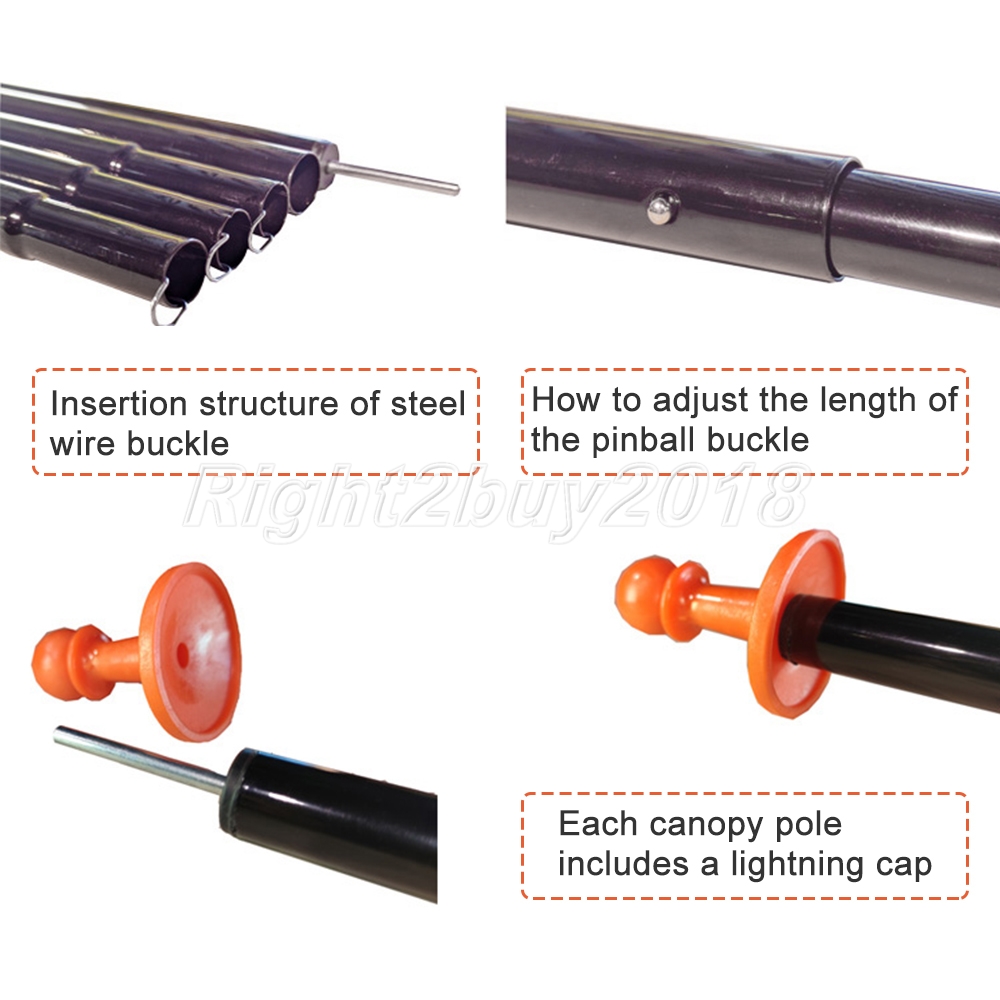 Insertion structure of steel wire buckle

How to adjust the length of the pinball buckle

Right2buy2018

Each canopy pole includes a lightning cap