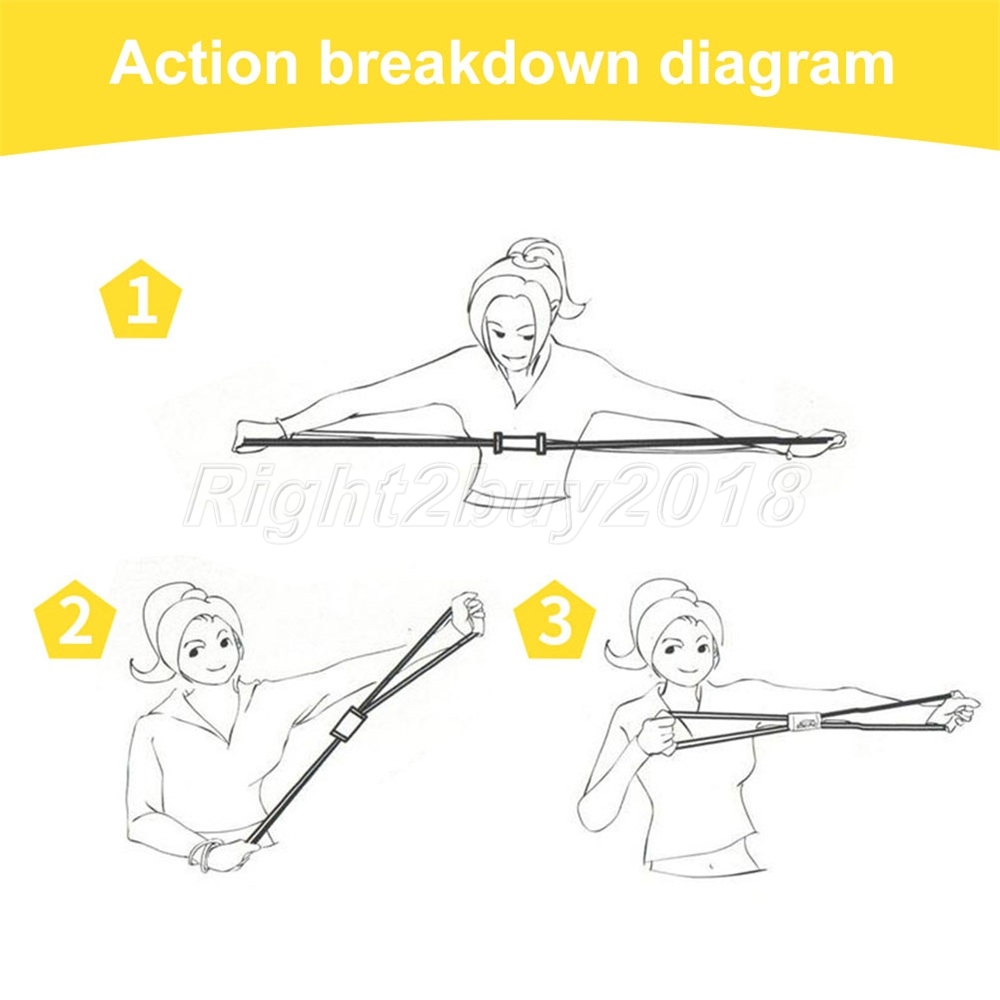 Action breakdown diagram

1

Right2buy2018

2

3