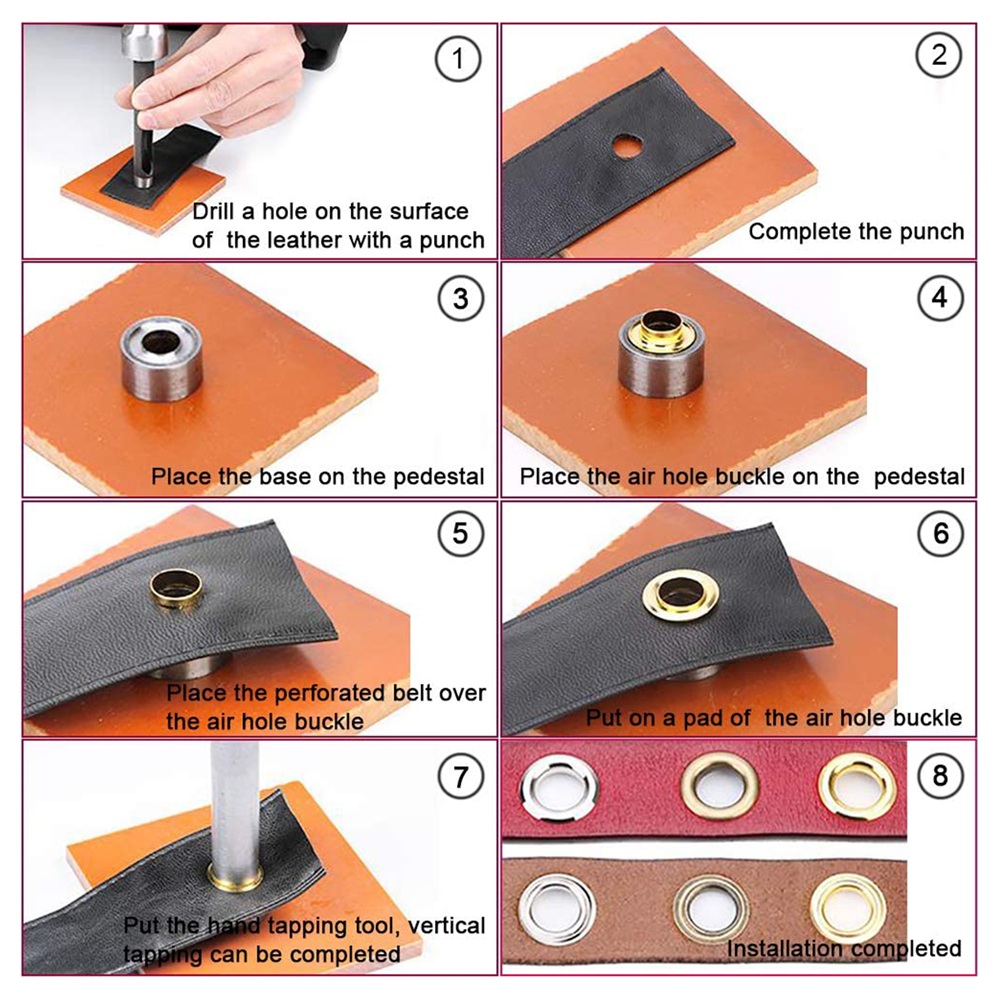 1
Drill a hole on the surface of the leather with a punch

2
Complete the punch

3
Place the base on the pedestal

4
Place the air hole buckle on the pedestal

5
Place the perforated belt over the air hole buckle

6
Put on a pad of the air hole buckle

7
Put the hand tapping tool, vertical tapping can be completed

8
Installation completed