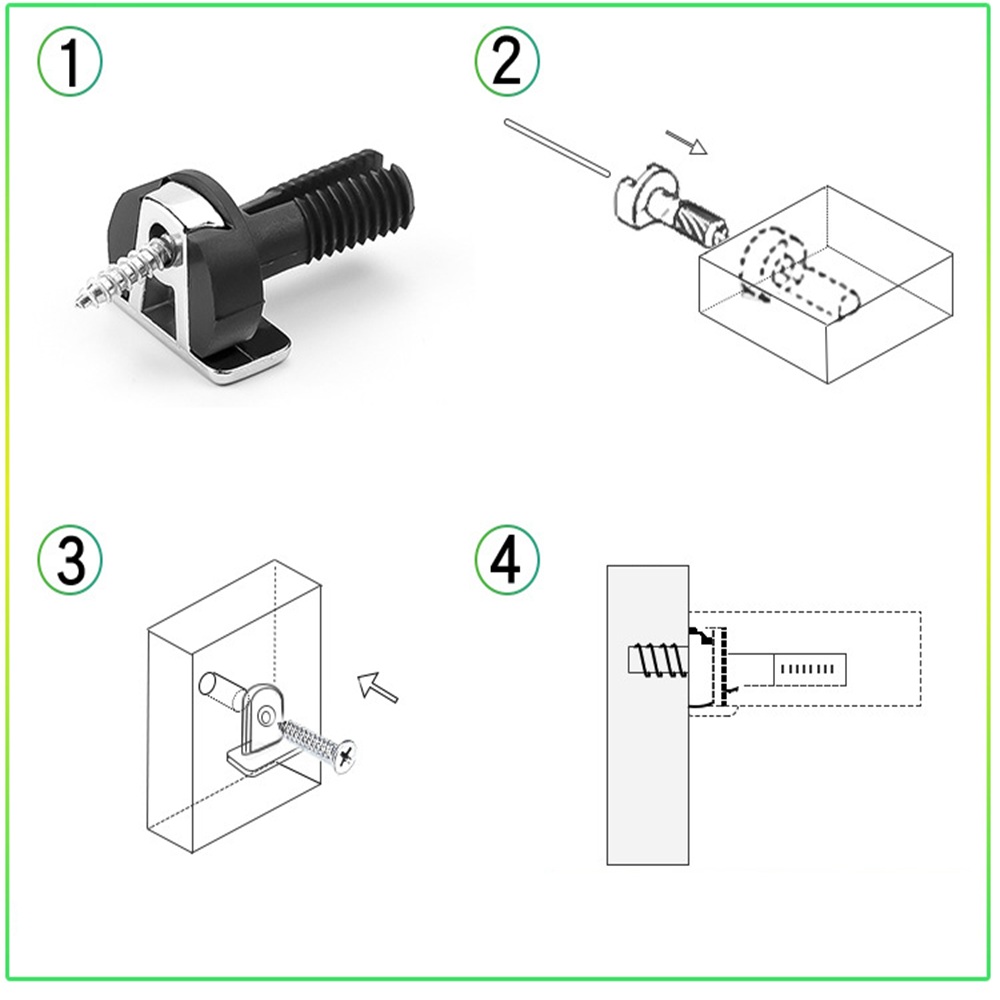 ①

②

③

④