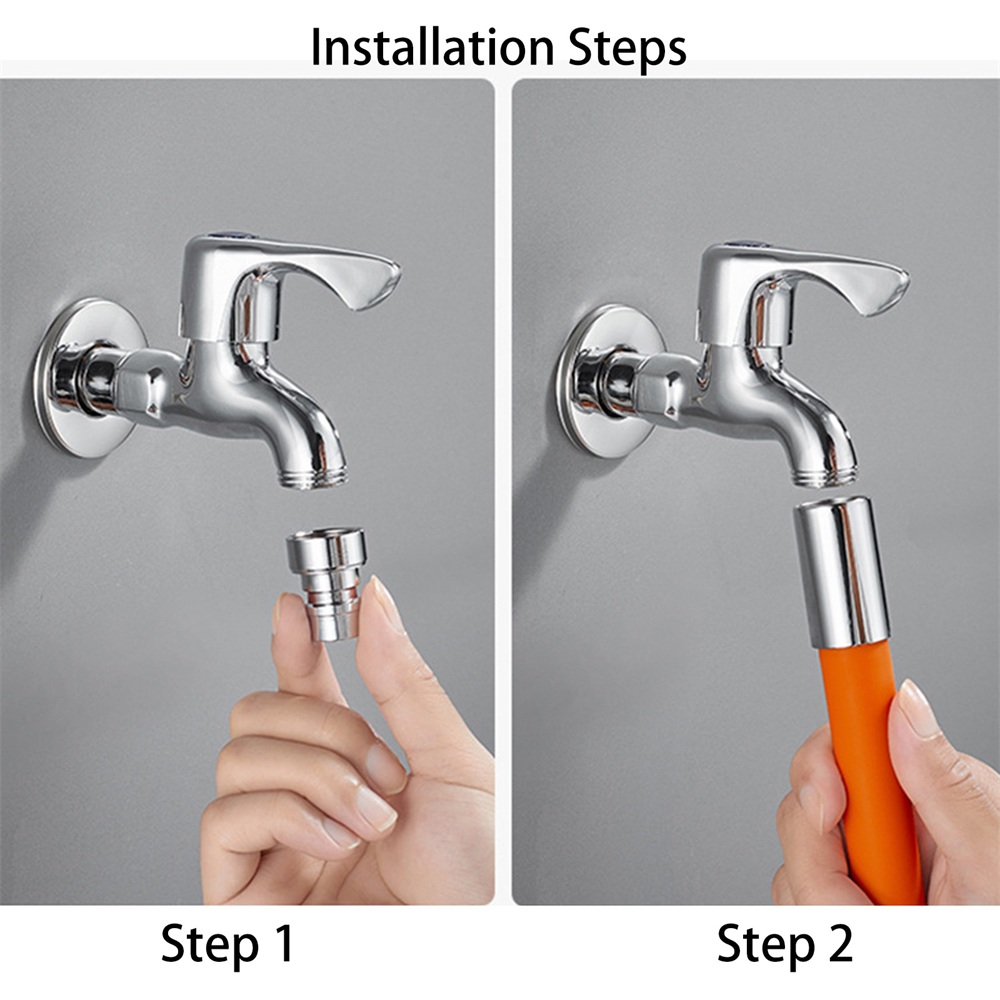 Installation Steps

Step 1

Step 2