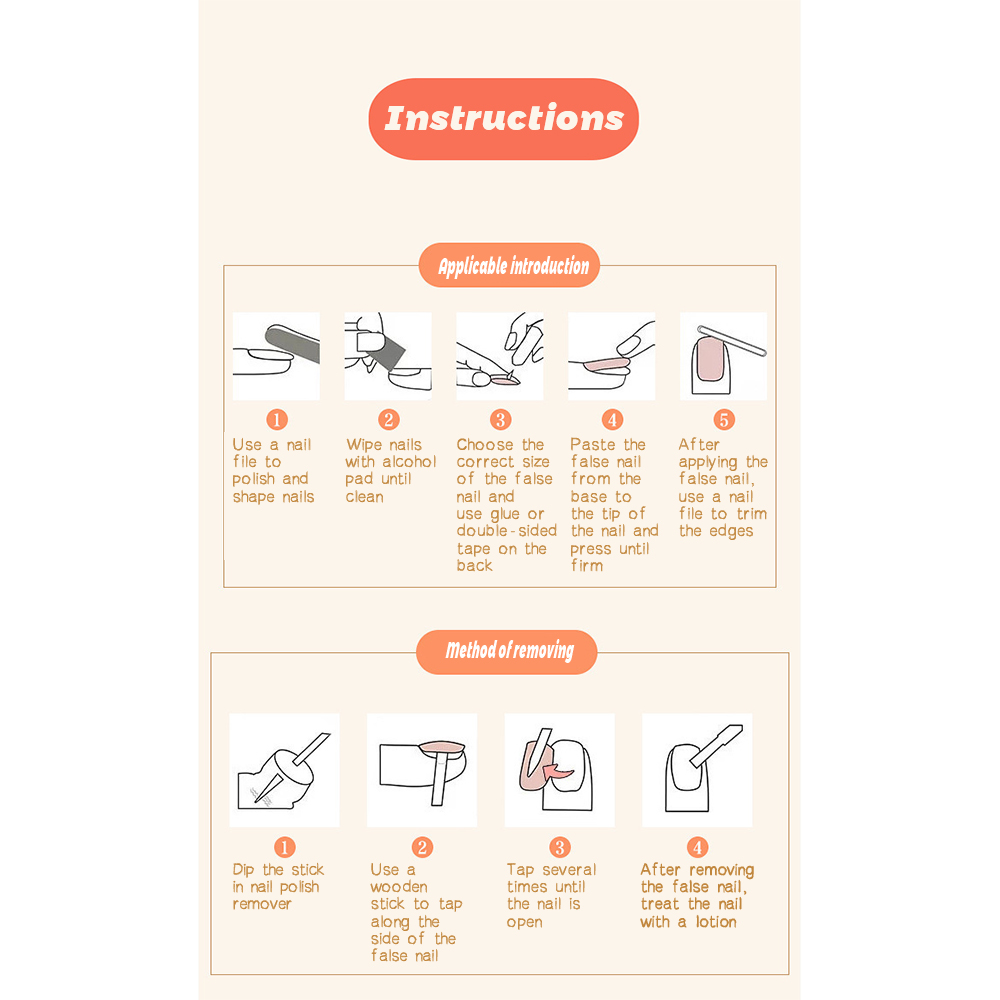 Instructions

Applicable introduction

1
Use a nail file to polish and shape nails

2
Wipe nails with alcohol pad until clean

3
Choose the correct size of the false nail and use glue or double-sided tape on the back

4
Paste the false nail from the base to the tip of the nail and press until firm

5
After applying the false nail, use a nail file to trim the edges

Method of removing

1
Dip the stick in nail polish remover

2
Use a wooden stick to tap along the side of the false nail

3
Tap several times until the nail is open

4
After removing the false nail, treat the nail with a lotion