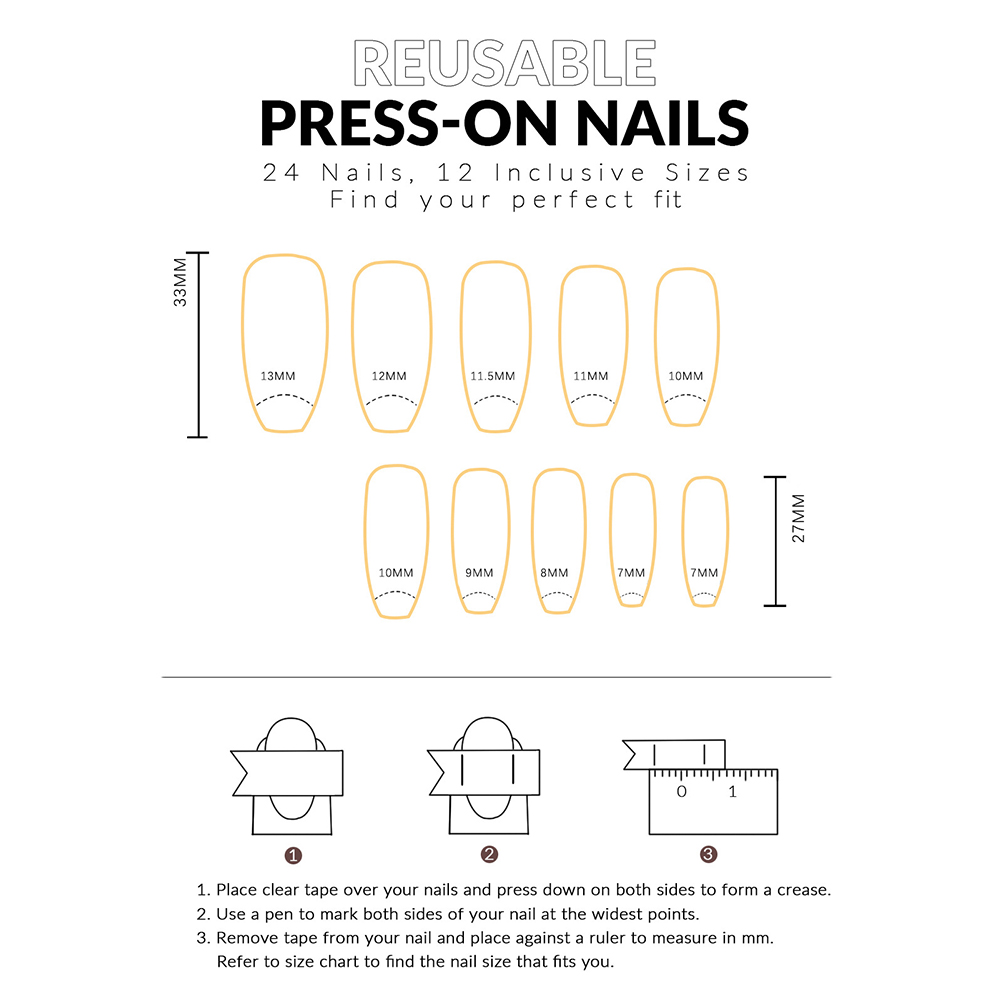 REUSABLE
PRESS-ON NAILS
24 Nails, 12 Inclusive Sizes
Find your perfect fit

33MM

13MM 12MM 11.5MM 11MM 10MM

10MM 9MM 8MM 7MM 7MM

27MM

0 1

1 2 3

1. Place clear tape over your nails and press down on both sides to form a crease.
2. Use a pen to mark both sides of your nail at the widest points.
3. Remove tape from your nail and place against a ruler to measure in mm. Refer to size chart to find the nail size that fits you.