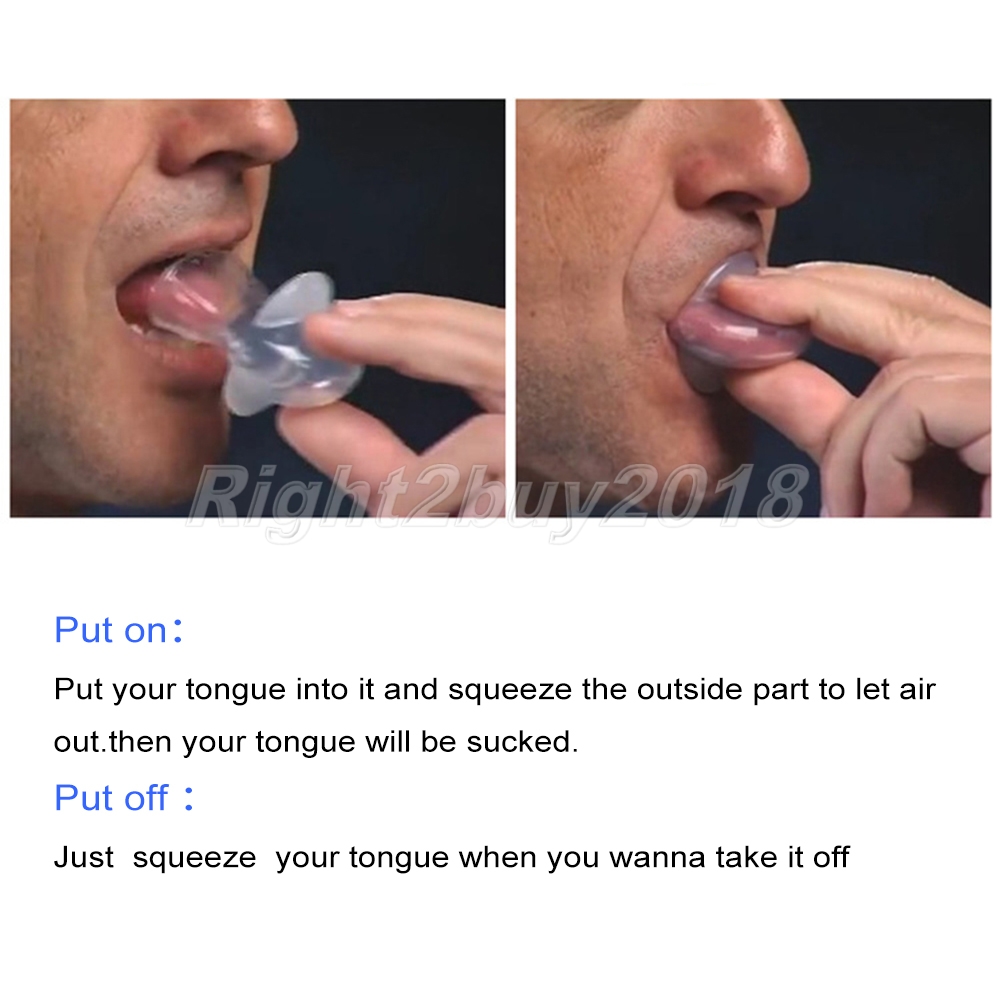 Right2buy2018

Put on：

Put your tongue into it and squeeze the outside part to let air out.then your tongue will be sucked.

Put off：

Just squeeze your tongue when you wanna take it off